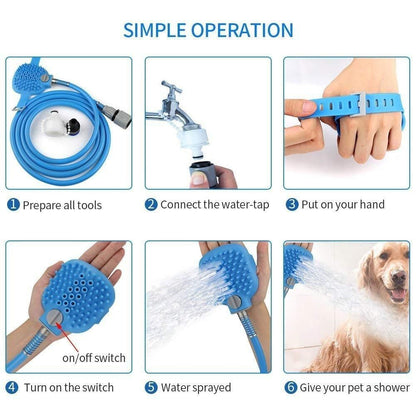 SIMPLE OPERATION

1 Prepare all tools

2 Connect the water-tap

3 Put on your hand

on/off switch

4 Turn on the switch

5 Water sprayed

6 Give your pet a shower